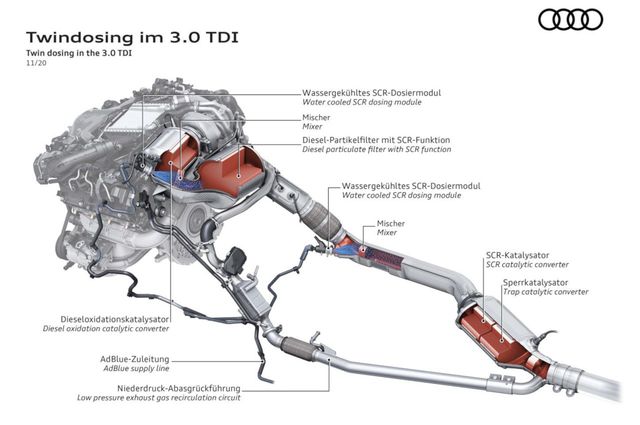 Twindosing im 3.0 TDI
Twin dosing in the 3.0 TDI
11/20

Wassergekühltes SCR-Dosiermodul
Water cooled SCR dosing module

Mischer
Mixer

Diesel-Partikelfilter mit SCR-Funktion
Diesel particulate filter with SCR function

Wassergekühltes SCR-Dosiermodul
Water cooled SCR dosing module

Mischer
Mixer

SCR-Katalysator
SCR catalytic converter

Sperrkatalysator
Trap catalytic converter

Dieseloxidationskatalysator
Diesel oxidation catalytic converter

AdBlue-Zuleitung
AdBlue supply line

Niederdruck-Abasgrückführung
Low pressure exhaust gas recirculation circuit