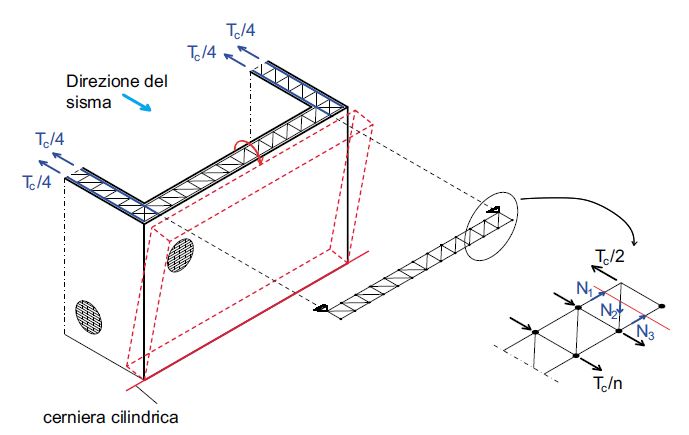 $T_c/4$
$T_c/4$
Direzione del sisma
$T_c/4$
$T_c/4$
$T_c/2$
$N_1$
$N_2$
$N_3$
$T_c/n$
cerniera cilindrica