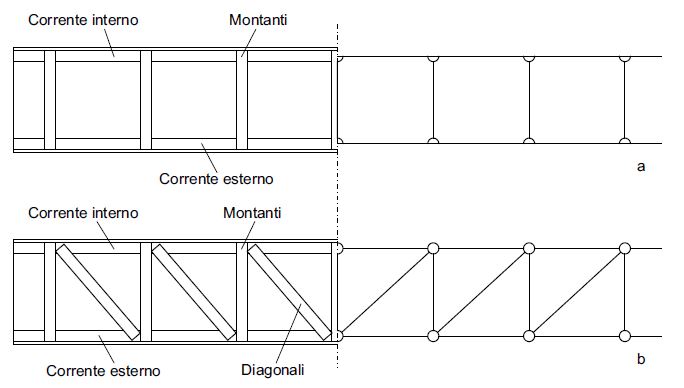 Corrente interno
Montanti
Corrente esterno
a

Corrente interno
Montanti
Corrente esterno
Diagonali
b