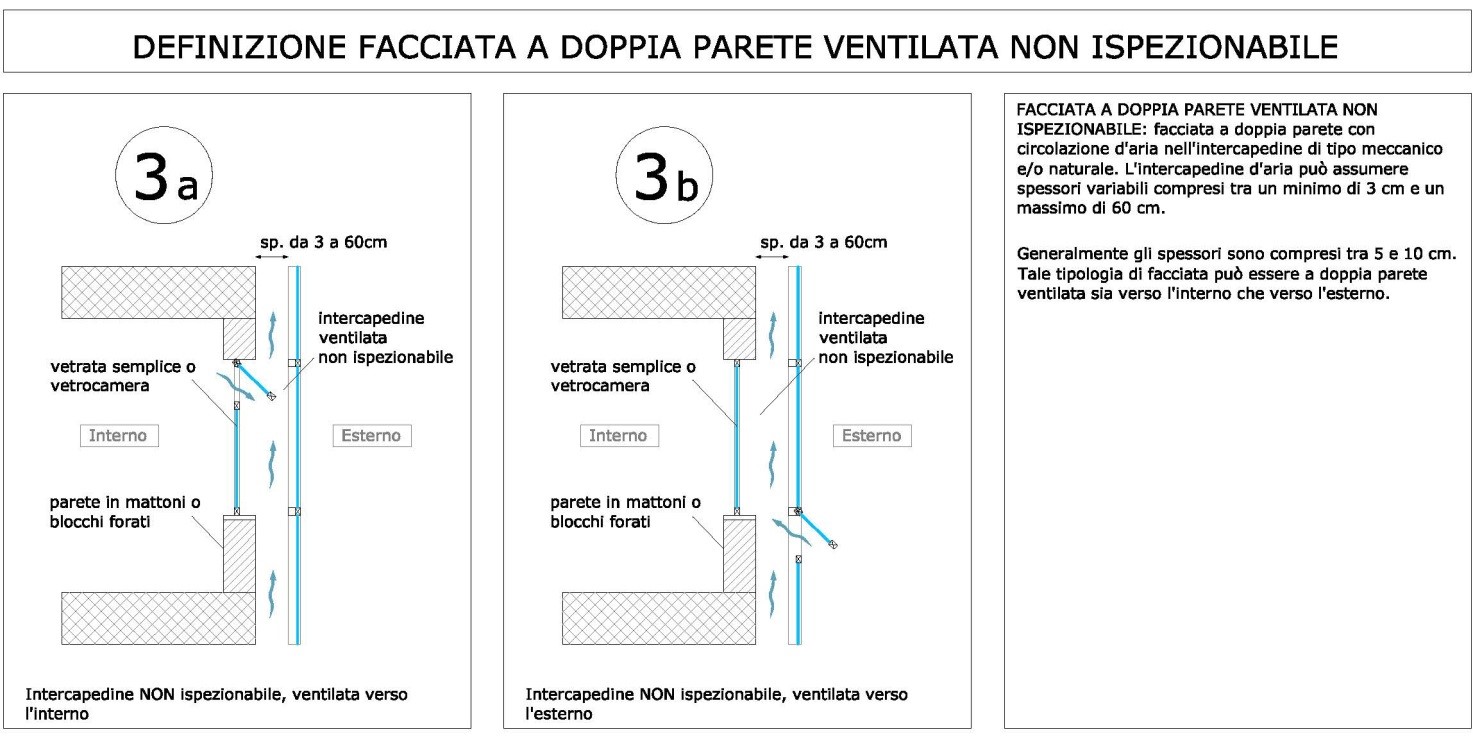 DEFINIZIONE FACCIATA A DOPPIA PARETE VENTILATA NON ISPEZIONABILE

3a

sp. da 3 a 60cm

intercapedine ventilata non ispezionabile

vetrata semplice o vetrocamera

Interno

Esterno

parete in mattoni o blocchi forati

Intercapedine NON ispezionabile, ventilata verso l'interno

3b

sp. da 3 a 60cm

intercapedine ventilata non ispezionabile

vetrata semplice o vetrocamera

Interno

Esterno

parete in mattoni o blocchi forati

Intercapedine NON ispezionabile, ventilata verso l'esterno

FACCIATA A DOPPIA PARETE VENTILATA NON ISPEZIONABILE: facciata a doppia parete con circolazione d'aria nell'intercapedine di tipo meccanico e/o naturale. L'intercapedine d'aria può assumere spessori variabili compresi tra un minimo di 3 cm e un massimo di 60 cm.

Generalmente gli spessori sono compresi tra 5 e 10 cm. Tale tipologia di facciata può essere a doppia parete ventilata sia verso l'interno che verso l'esterno.