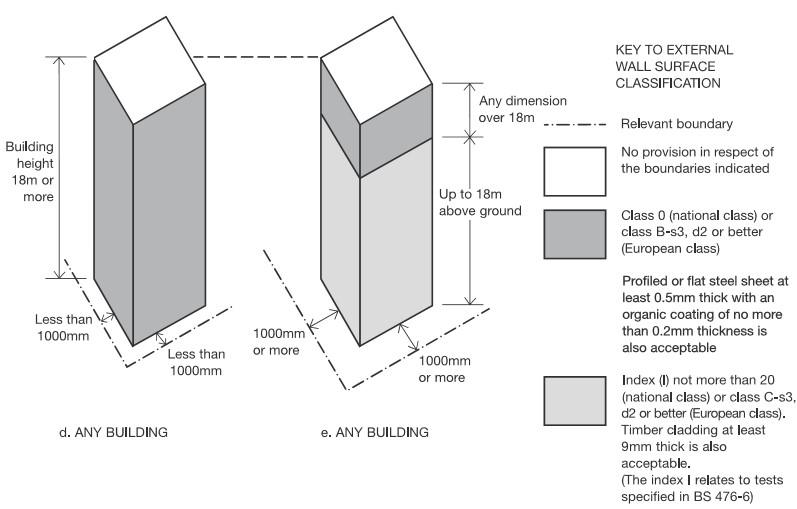 Building height 18m or more

Less than 1000mm

Less than 1000mm

d. ANY BUILDING

Any dimension over 18m

Up to 18m above ground

1000mm or more

1000mm or more

e. ANY BUILDING

KEY TO EXTERNAL WALL SURFACE CLASSIFICATION

Relevant boundary

No provision in respect of the boundaries indicated

Class 0 (national class) or class B-s3, d2 or better (European class)

Profiled or flat steel sheet at least 0.5mm thick with an organic coating of no more than 0.2mm thickness is also acceptable

Index (I) not more than 20 (national class) or class C-s3, d2 or better (European class). Timber cladding at least 9mm thick is also acceptable. (The index I relates to tests specified in BS 476-6)