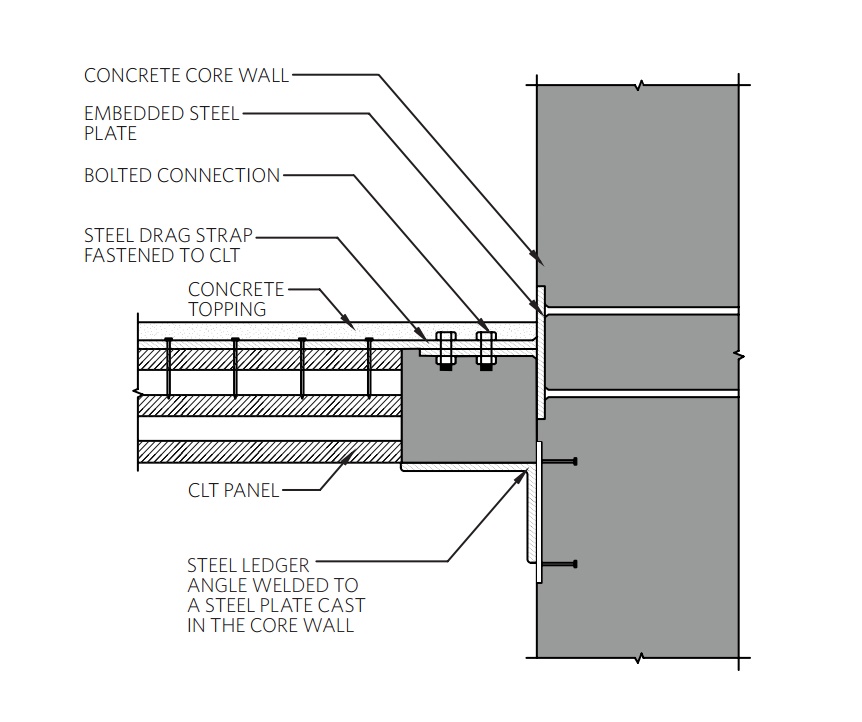 CONCRETE CORE WALL

EMBEDDED STEEL PLATE

BOLTED CONNECTION

STEEL DRAG STRAP FASTENED TO CLT

CONCRETE TOPPING

CLT PANEL

STEEL LEDGER ANGLE WELDED TO A STEEL PLATE CAST IN THE CORE WALL