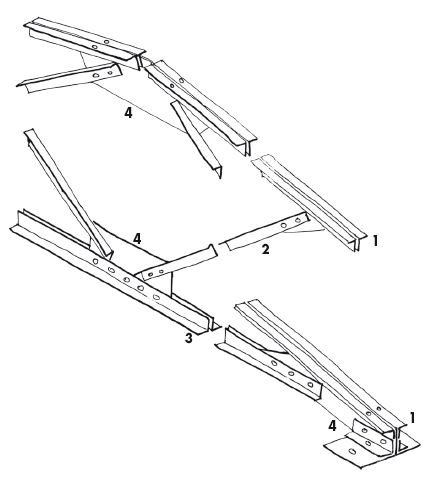 4

4

2

1

3

4

1